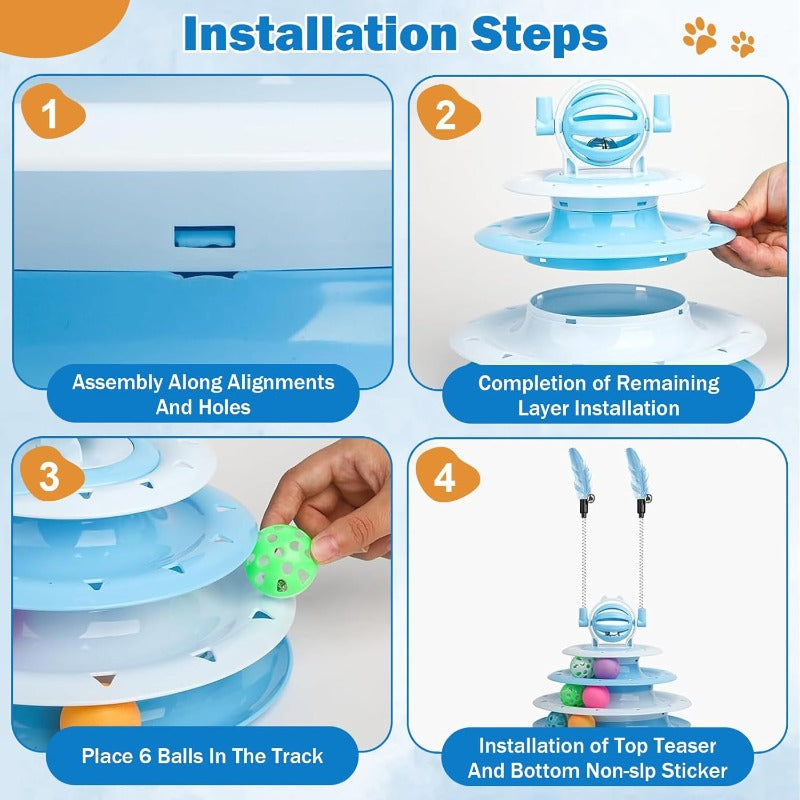 Installation Steps

1

Assembly Along Alignments And Holes

2

Completion of Remaining Layer Installation

3

Place 6 Balls In The Track

4

Installation of Top Teaser And Bottom Non-slp Sticker